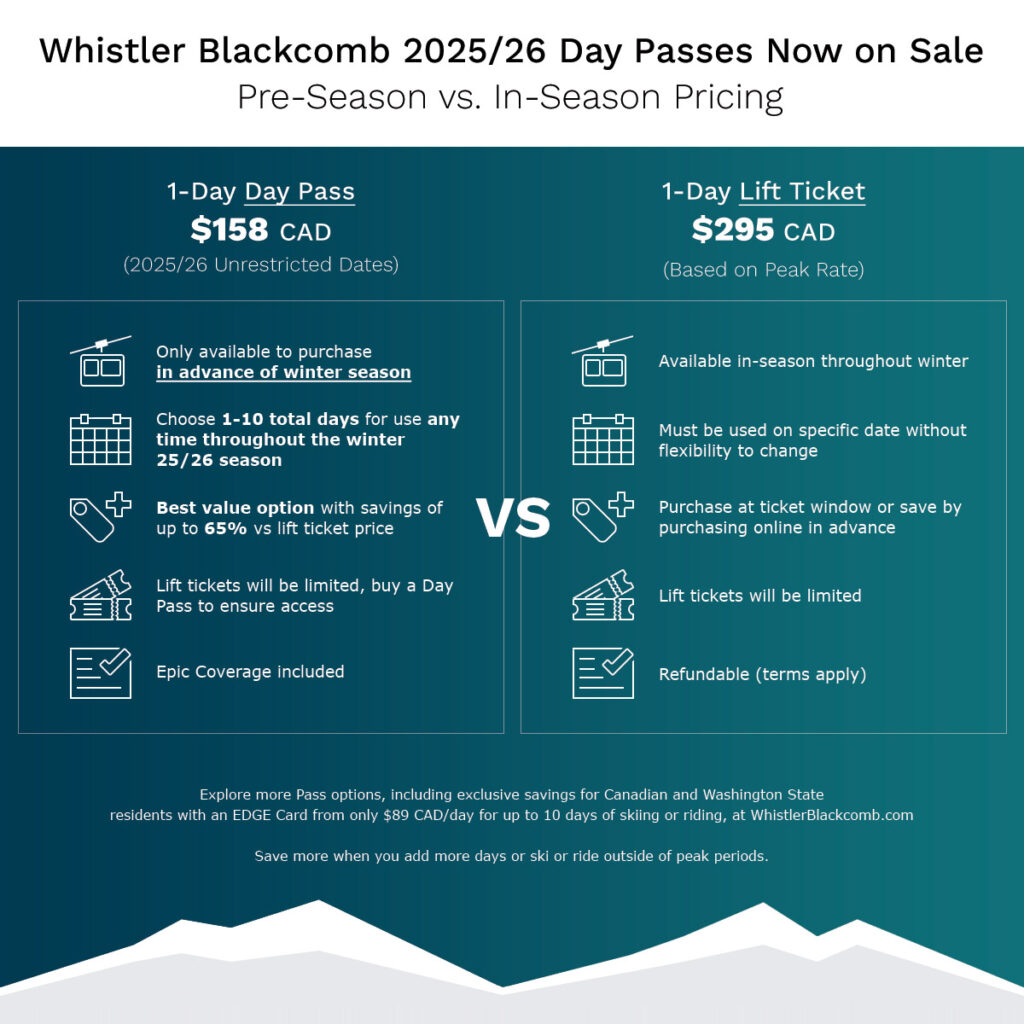 Whistler Blackcomb 2025/26 Day Passes Now on Sale
Pre-Season vs. In-Season Pricing

1-Day Day Pass
$158 CAD
(2025/26 Unrestricted Dates)

Only available to purchase in advance of winter season

Choose 1-10 total days for use any time throughout the winter 25/26 season

Best value option with savings of up to 65% vs lift ticket price

Lift tickets will be limited, buy a Day Pass to ensure access

Epic Coverage included

VS

1-Day Lift Ticket
$295 CAD
(Based on Peak Rate)

Available in-season throughout winter

Must be used on specific date without flexibility to change

Purchase at ticket window or save by purchasing online in advance

Lift tickets will be limited

Refundable (terms apply)

Explore more Pass options, including exclusive savings for Canadian and Washington State residents with an EDGE Card from only $89 CAD/day for up to 10 days of skiing or riding, at WhistlerBlackcomb.com

Save more when you add more days or ski or ride outside of peak periods.