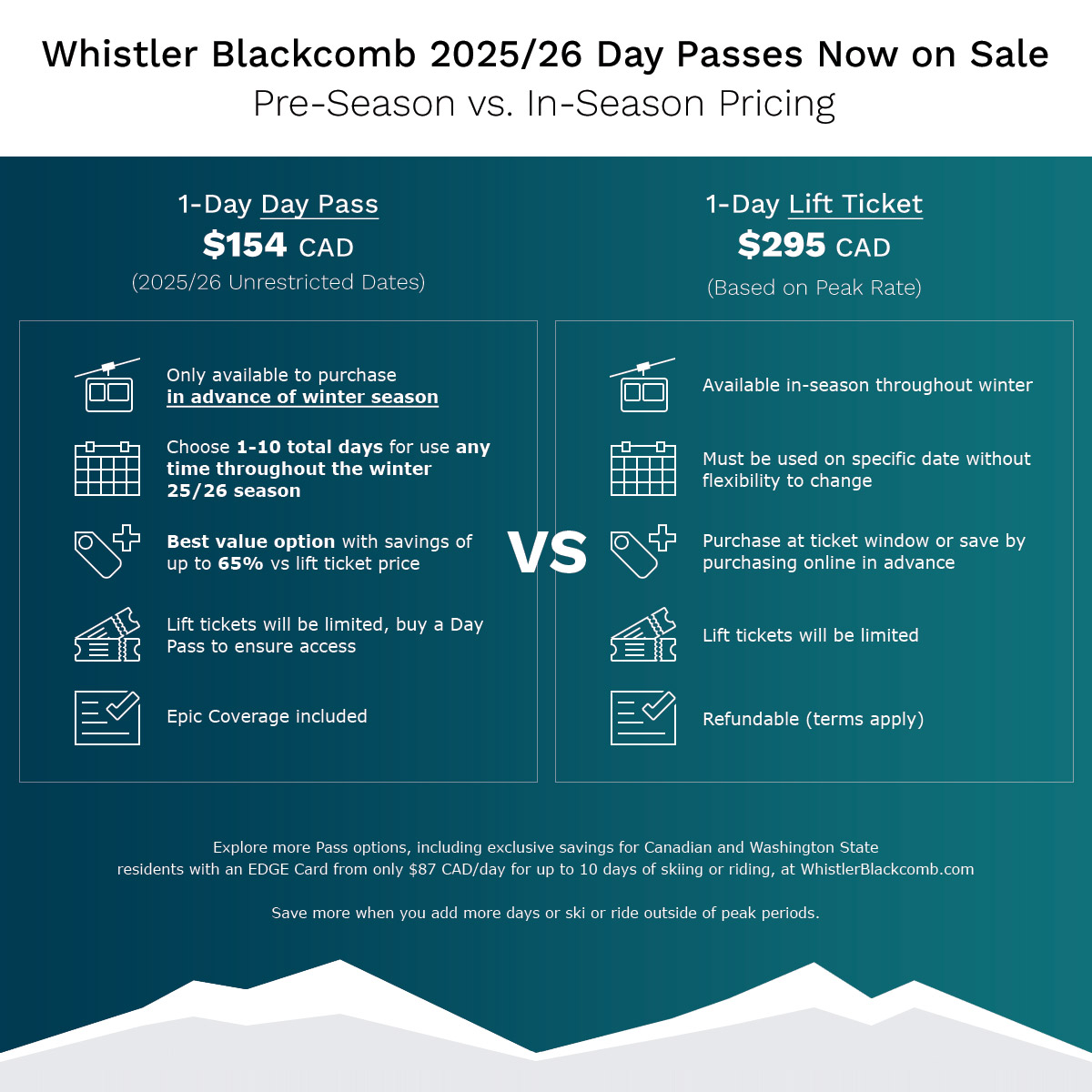 Whistler Blackcomb 2025/26 Day Passes Now on Sale
Pre-Season vs. In-Season Pricing

1-Day Day Pass
$154 CAD
(2025/26 Unrestricted Dates)

Only available to purchase in advance of winter season

Choose 1-10 total days for use any time throughout the winter 25/26 season

Best value option with savings of up to 65% vs lift ticket price

Lift tickets will be limited, buy a Day Pass to ensure access

Epic Coverage included

VS

1-Day Lift Ticket
$295 CAD
(Based on Peak Rate)

Available in-season throughout winter

Must be used on specific date without flexibility to change

Purchase at ticket window or save by purchasing online in advance

Lift tickets will be limited

Refundable (terms apply)

Explore more Pass options, including exclusive savings for Canadian and Washington State residents with an EDGE Card from only $87 CAD/day for up to 10 days of skiing or riding, at WhistlerBlackcomb.com

Save more when you add more days or ski or ride outside of peak periods.